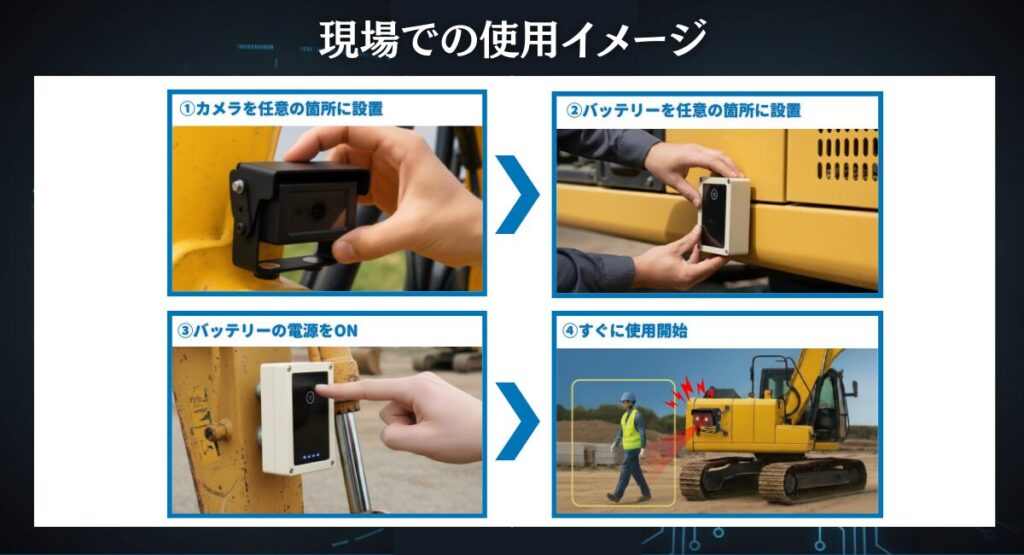 現場での使用イメージ

①カメラを任意の箇所に設置

②バッテリーを任意の箇所に設置

③バッテリーの電源をON

④すぐに使用開始